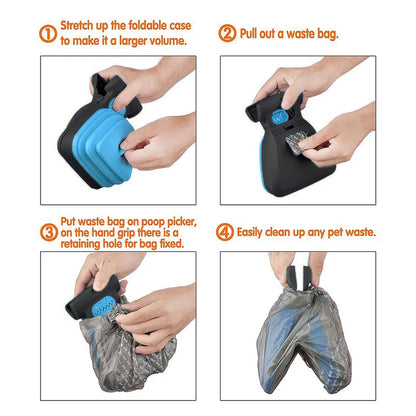 ① Stretch up the foldable case to make it a larger volume.

② Pull out a waste bag.

③ Put waste bag on poop picker, on the hand grip there is a retaining hole for bag fixed.

④ Easily clean up any pet waste.